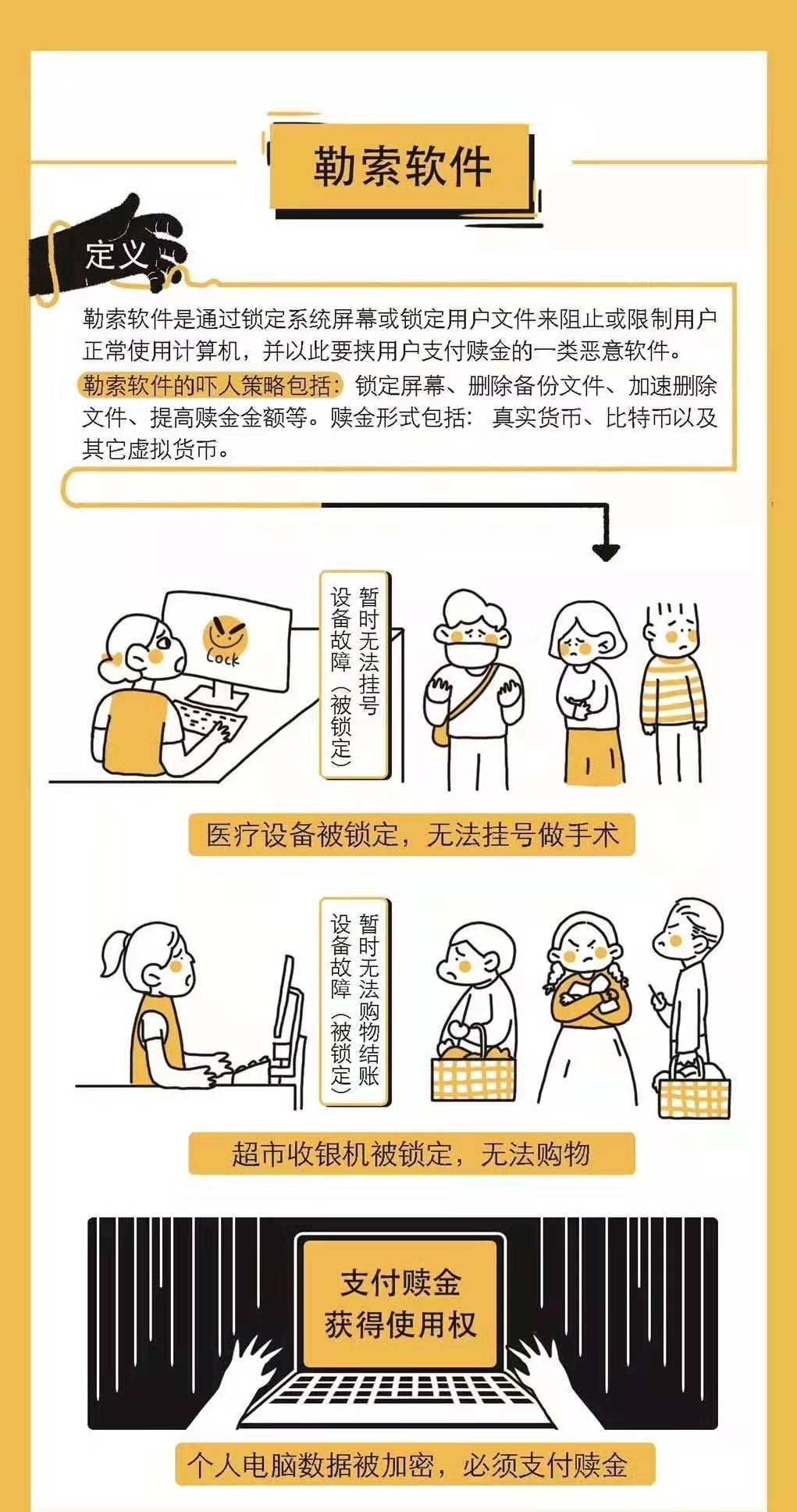 勒索软件

定义

勒索软件是通过锁定系统屏幕或锁定用户文件来阻止或限制用户正常使用计算机，并以此要挟用户支付赎金的一类恶意软件。

勒索软件的吓人策略包括：锁定屏幕、删除备份文件、加速删除文件、提高赎金金额等。赎金形式包括：真实货币、比特币以及其它虚拟货币。

Lock

暂时无法挂号
设备故障（被锁定）

医疗设备被锁定，无法挂号做手术

暂时无法购物结账
设备故障（被锁定）

超市收银机被锁定，无法购物

支付赎金
获得使用权

个人电脑数据被加密，必须支付赎金